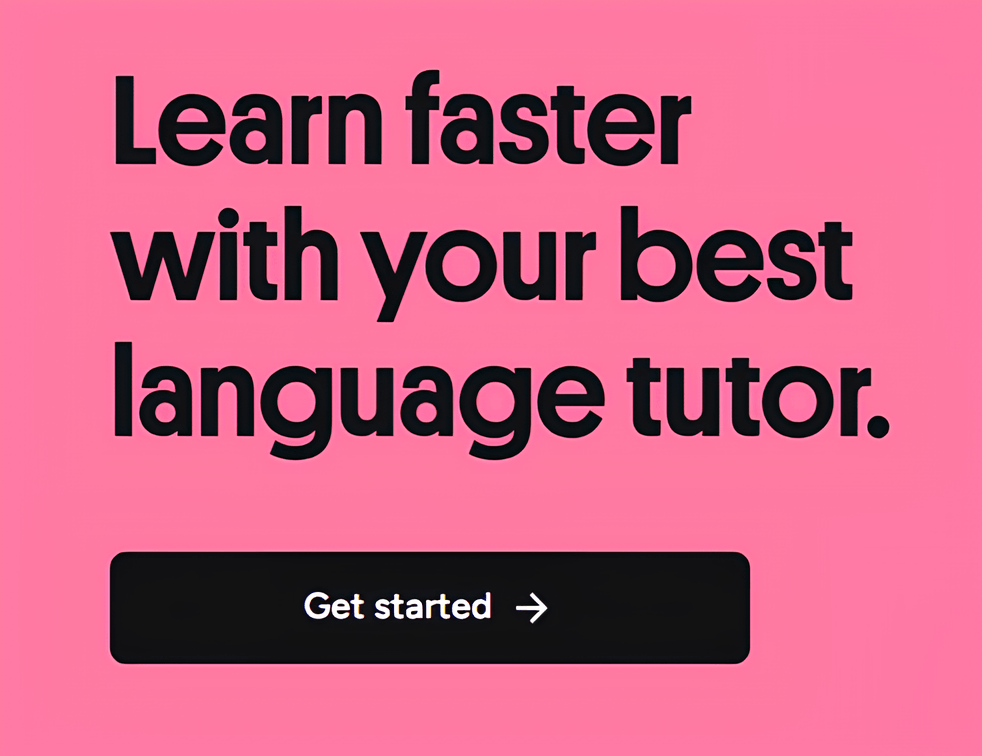 Learn faster with your best language tutor.

Get started →